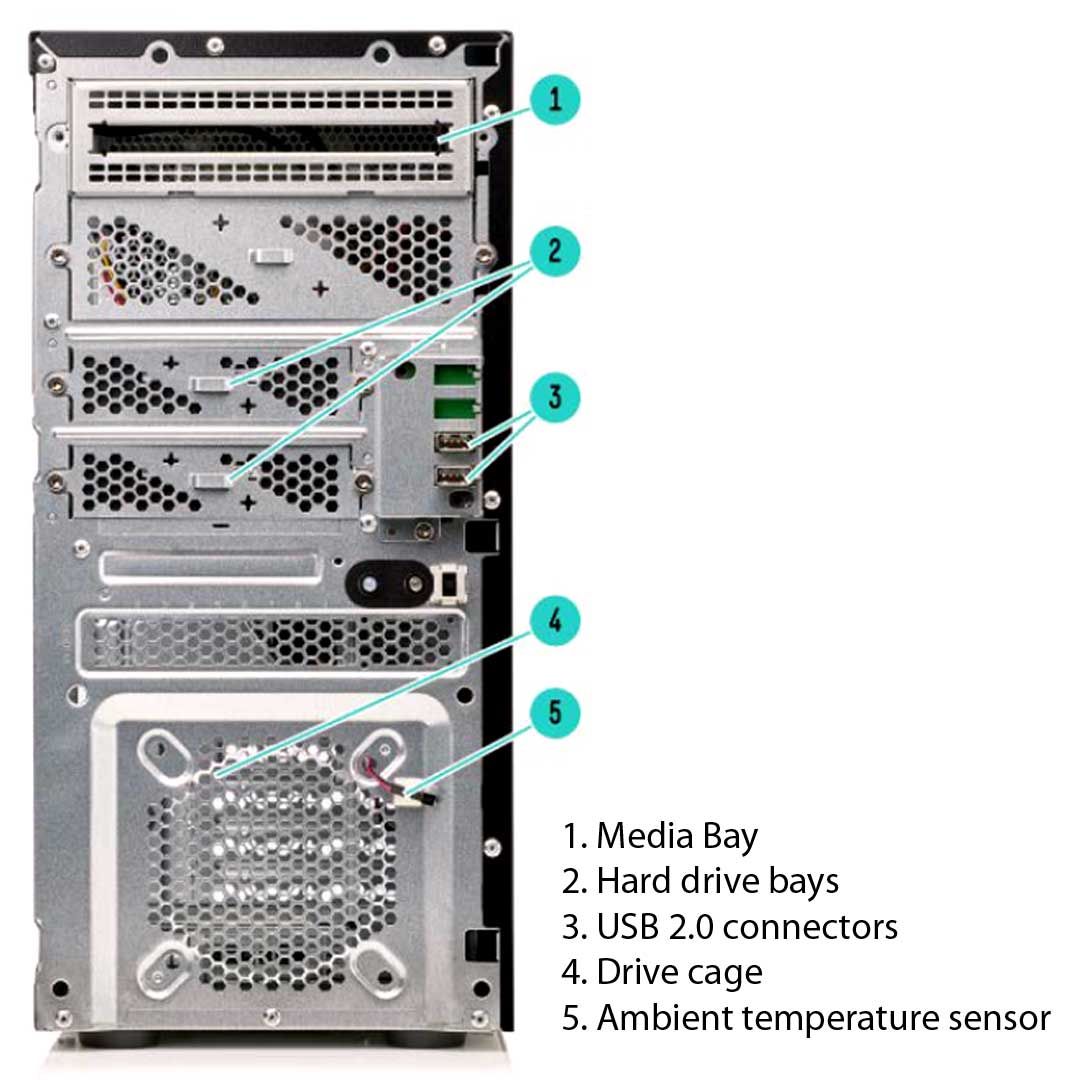 1
2
3
4
5

1. Media Bay
2. Hard drive bays
3. USB 2.0 connectors
4. Drive cage
5. Ambient temperature sensor